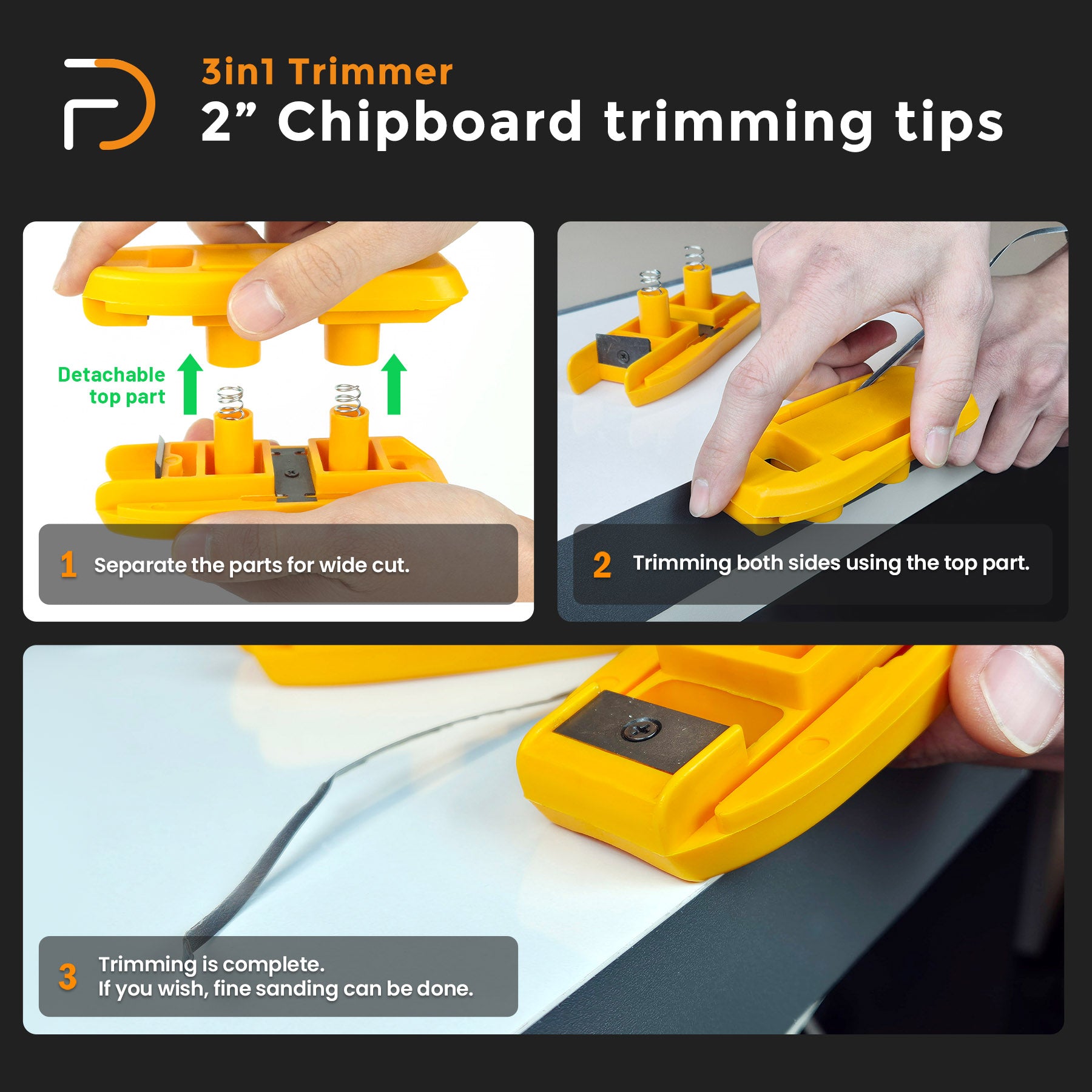 3in1 Trimmer
2” Chipboard trimming tips

Detachable top part

1 Separate the parts for wide cut.

2 Trimming both sides using the top part.

3 Trimming is complete.
If you wish, fine sanding can be done.