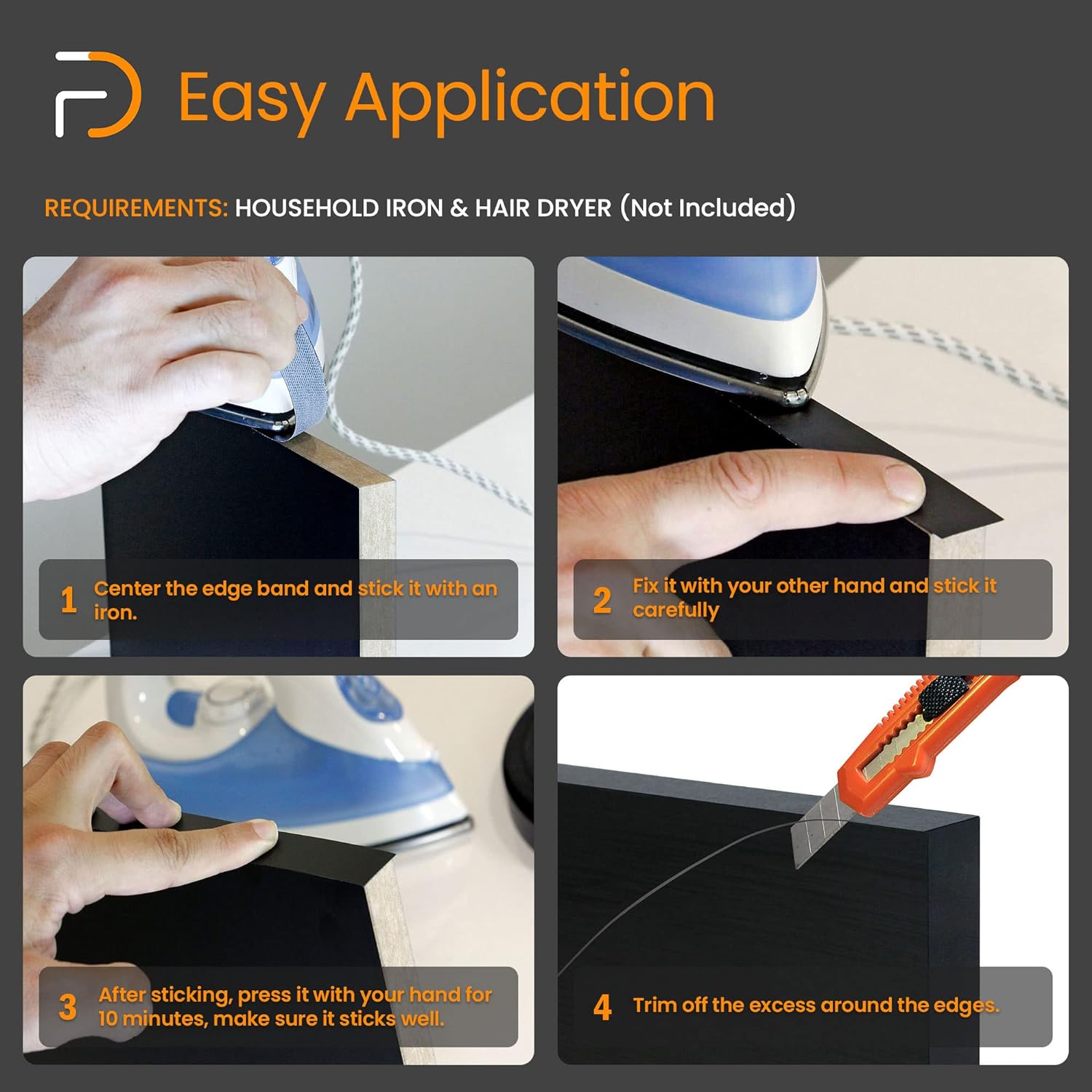 Easy Application

REQUIREMENTS: HOUSEHOLD IRON & HAIR DRYER (Not Included)

1 Center the edge band and stick it with an iron.

2 Fix it with your other hand and stick it carefully

3 After sticking, press it with your hand for 10 minutes, make sure it sticks well.

4 Trim off the excess around the edges.