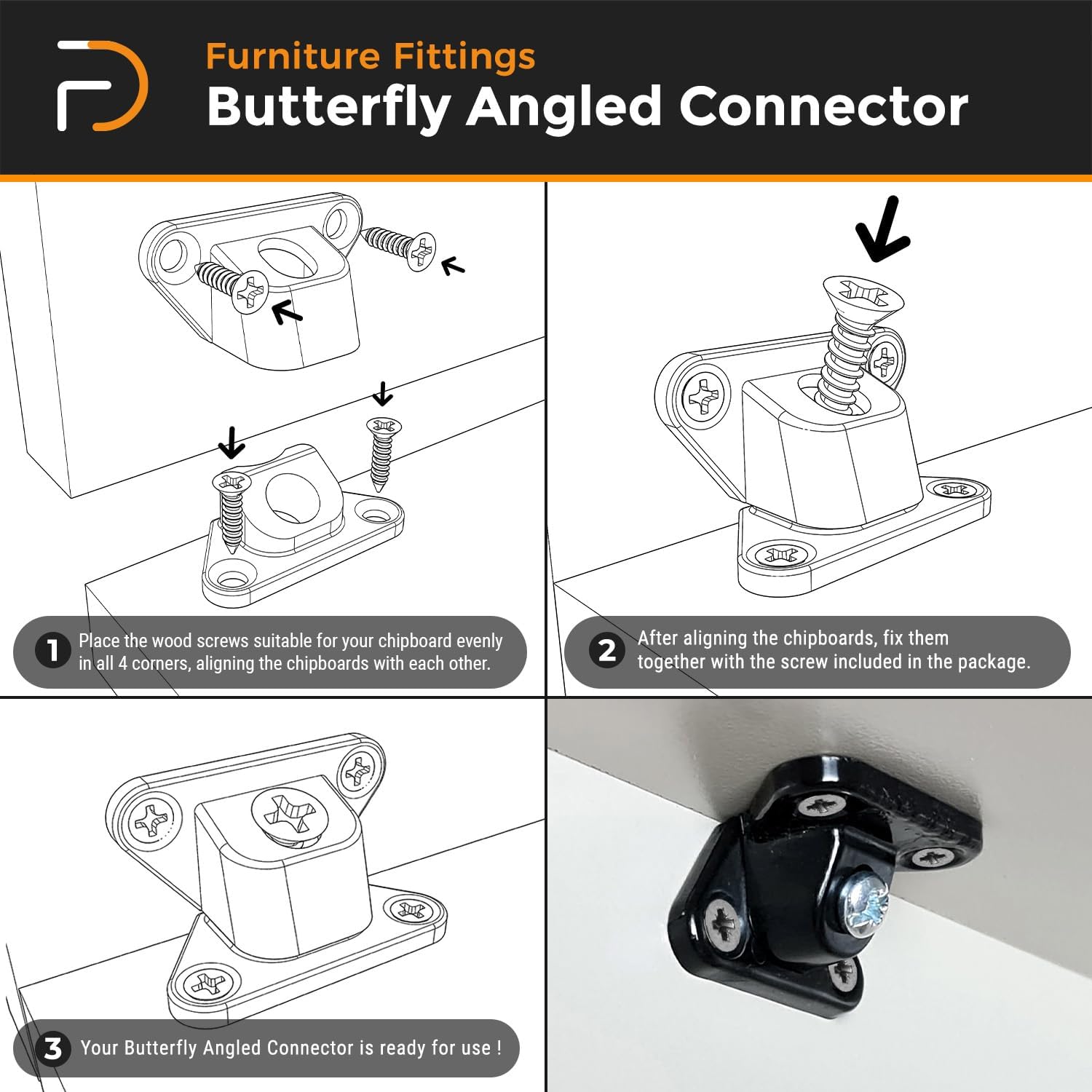 Furniture Fittings
Butterfly Angled Connector

1 Place the wood screws suitable for your chipboard evenly in all 4 corners, aligning the chipboards with each other.

2 After aligning the chipboards, fix them together with the screw included in the package.

3 Your Butterfly Angled Connector is ready for use !