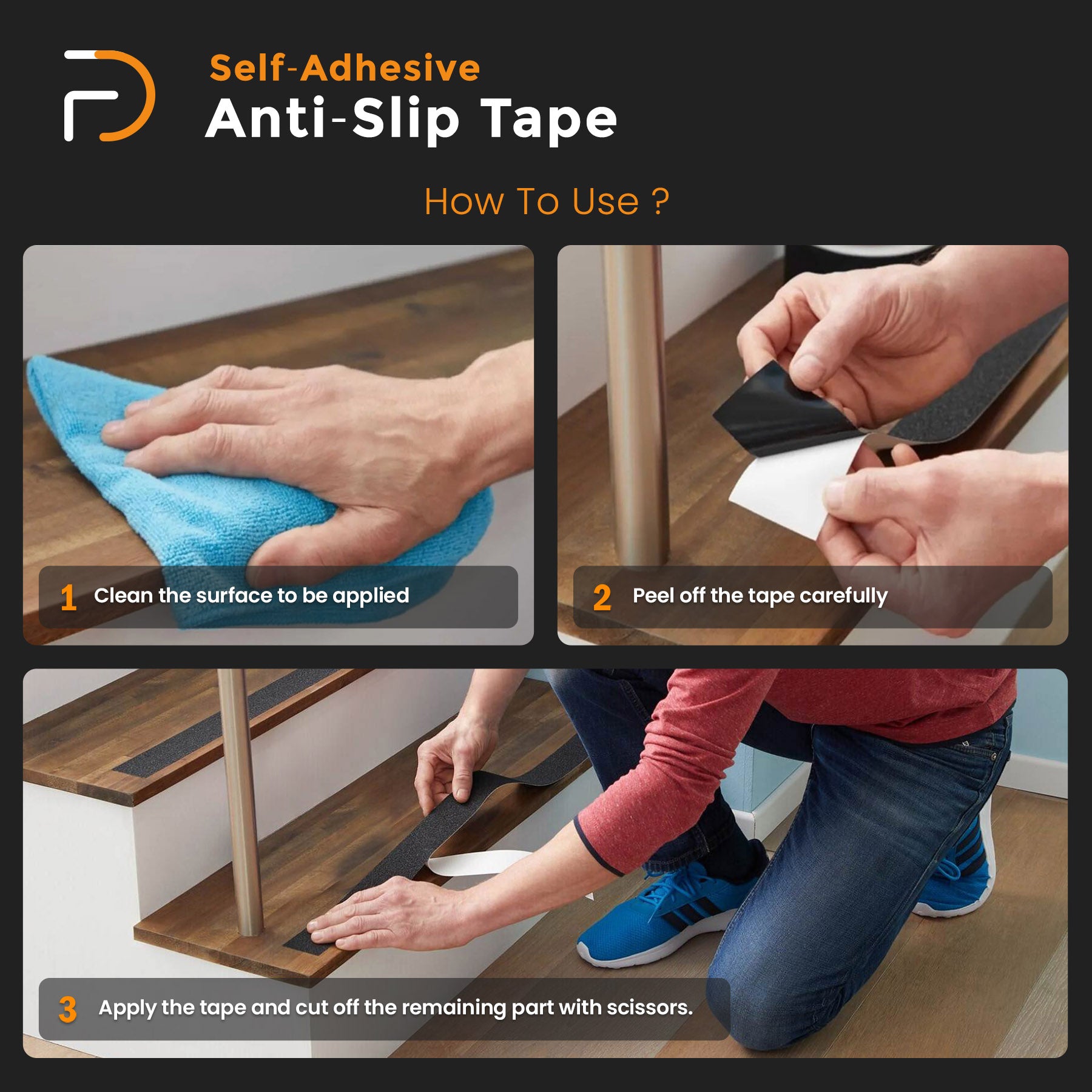 Self-Adhesive
Anti-Slip Tape

How To Use ?

1 Clean the surface to be applied

2 Peel off the tape carefully

3 Apply the tape and cut off the remaining part with scissors.