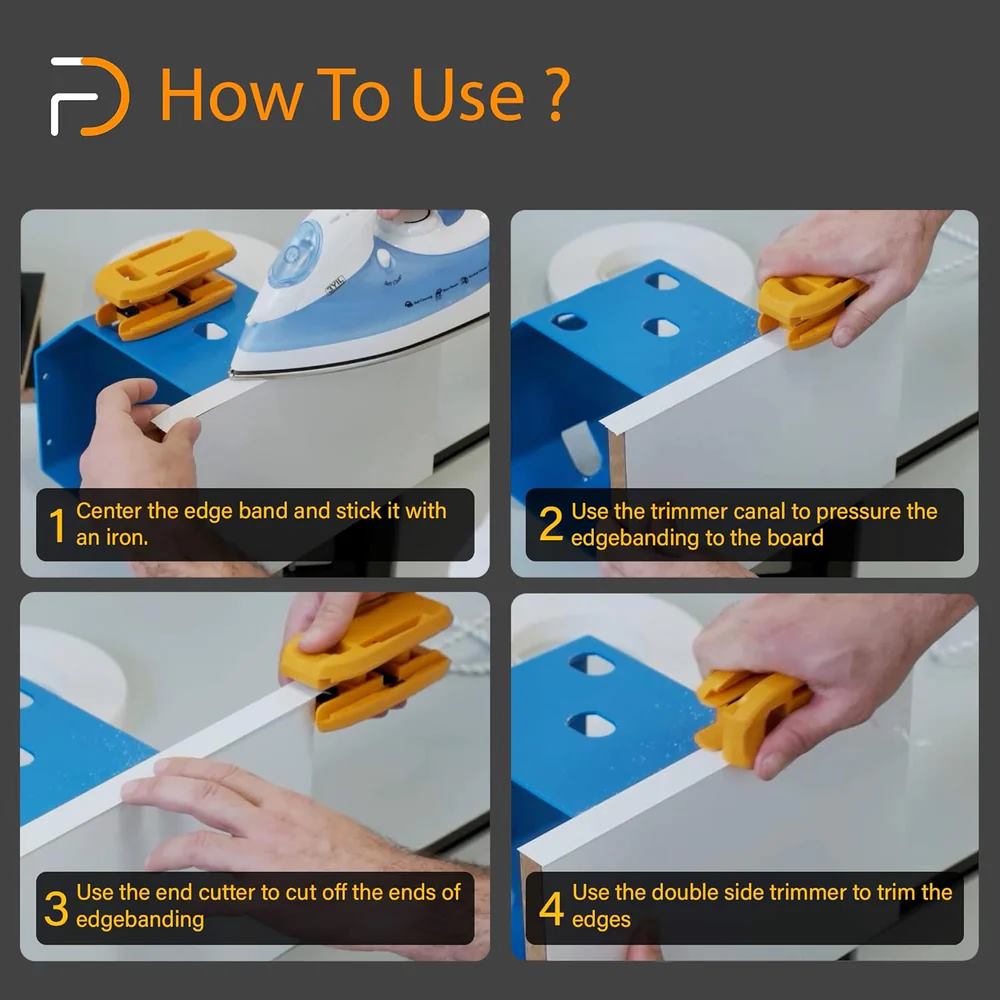 How To Use ?

1 Center the edge band and stick it with an iron.

2 Use the trimmer canal to pressure the edgebanding to the board

3 Use the end cutter to cut off the ends of edgebanding

4 Use the double side trimmer to trim the edges